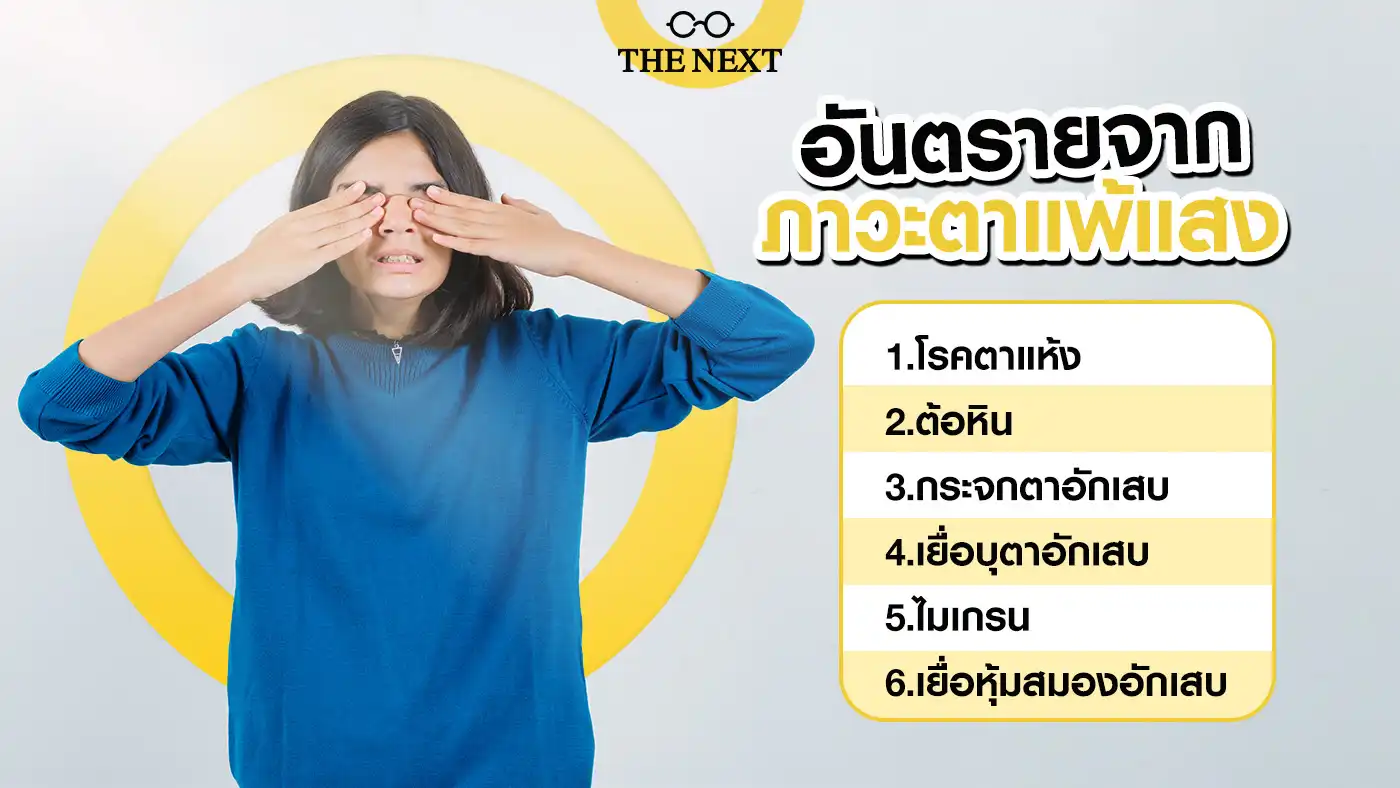 THE NEXT

อันตรายจาก
ภาวะตาแพ้แสง

1.โรคตาแห้ง
2.ต้อหิน
3.กระจกตาอักเสบ
4.เยื่อบุตาอักเสบ
5.ไมเกรน
6.เยื่อหุ้มสมองอักเสบ